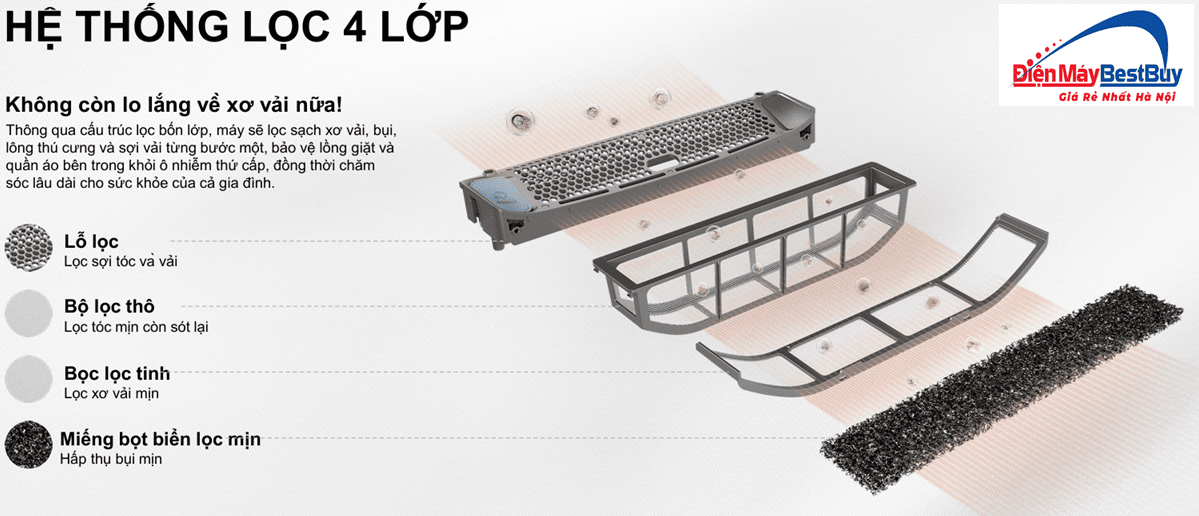 HỆ THỐNG LỌC 4 LỚP

ĐiệnMáyBestBuy
Giá Rẻ Nhất Hà Nội

Không còn lo lắng về xơ vải nữa!

Thông qua cấu trúc lọc bốn lớp, máy sẽ lọc sạch xơ vải, bụi, lông thú cưng và sợi vải từng bước một, bảo vệ lồng giặt và quần áo bên trong khỏi ô nhiễm thứ cấp, đồng thời chăm sóc lâu dài cho sức khỏe của cả gia đình.

Lỗ lọc
Lọc sợi tóc và vải

Bộ lọc thô
Lọc tóc mịn còn sót lại

Bọc lọc tinh
Lọc xơ vải mịn

Miếng bọt biển lọc mịn
Hấp thụ bụi mịn